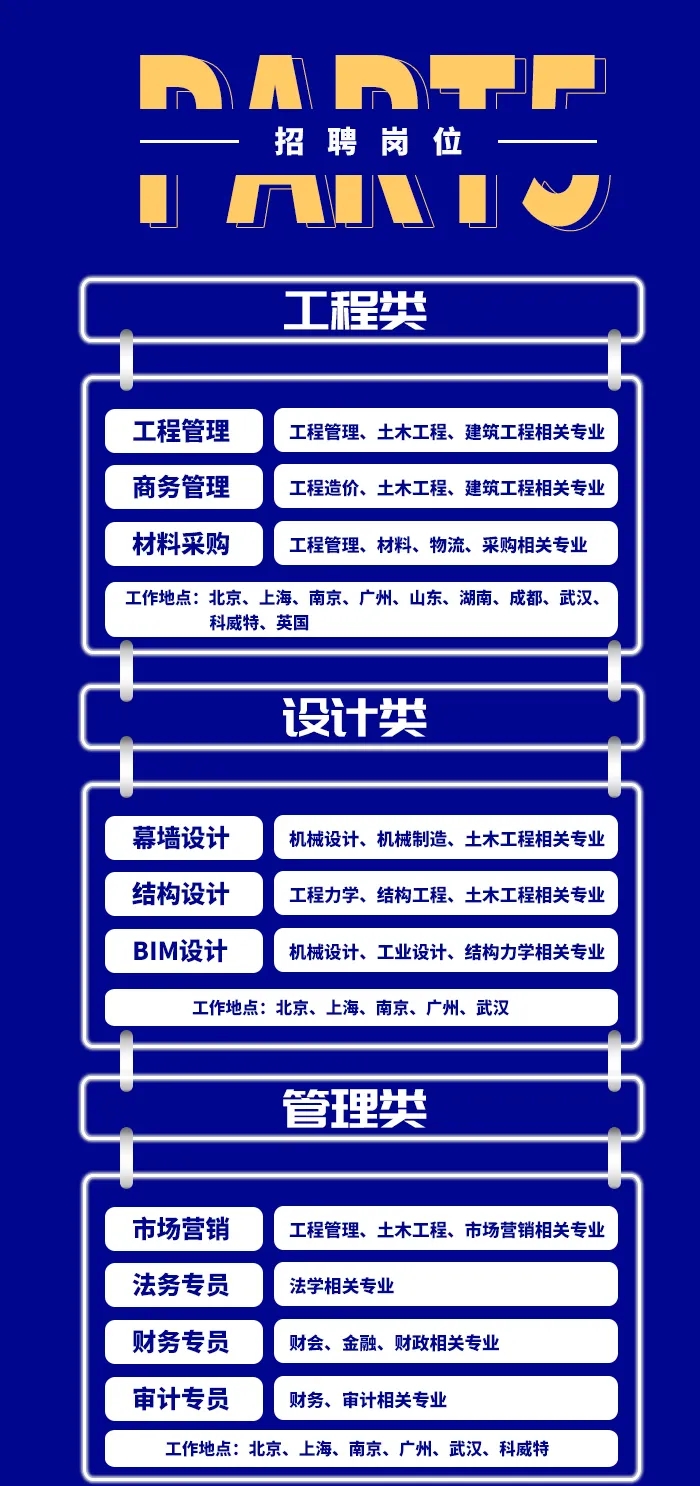 PART5

招聘岗位

工程类

工程管理
工程管理、土木工程、建筑工程相关专业

商务管理
工程造价、土木工程、建筑工程相关专业

材料采购
工程管理、材料、物流、采购相关专业

工作地点：北京、上海、南京、广州、山东、湖南、成都、武汉、科威特、英国

设计类

幕墙设计
机械设计、机械制造、土木工程相关专业

结构设计
工程力学、结构工程、土木工程相关专业

BIM设计
机械设计、工业设计、结构力学相关专业

工作地点：北京、上海、南京、广州、武汉

管理类

市场营销
工程管理、土木工程、市场营销相关专业

法务专员
法学相关专业

财务专员
财会、金融、财政相关专业

审计专员
财务、审计相关专业

工作地点：北京、上海、南京、广州、武汉、科威特